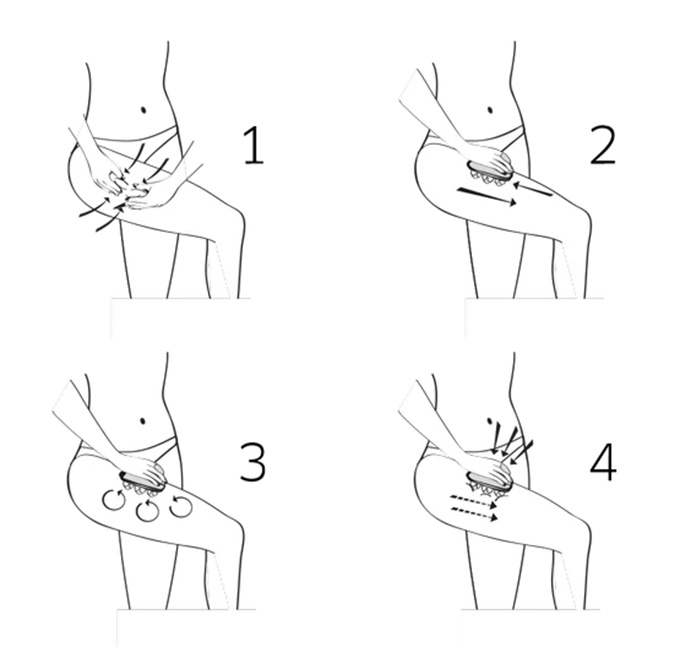 1

2

3

4