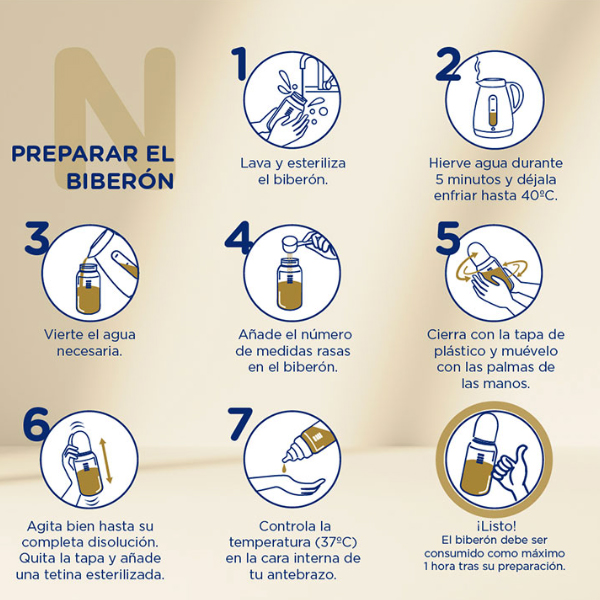 N

PREPARAR EL BIBERÓN

1
Lava y esteriliza el biberón.

2
Hierve agua durante 5 minutos y déjala enfriar hasta 40ºC.

3
Vierte el agua necesaria.

4
Añade el número de medidas rasas en el biberón.

5
Cierra con la tapa de plástico y muévelo con las palmas de las manos.

6
Agita bien hasta su completa disolución. Quita la tapa y añade una tetina esterilizada.

7
Controla la temperatura (37ºC) en la cara interna de tu antebrazo.

¡Listo!
El biberón debe ser consumido como máximo 1 hora tras su preparación.