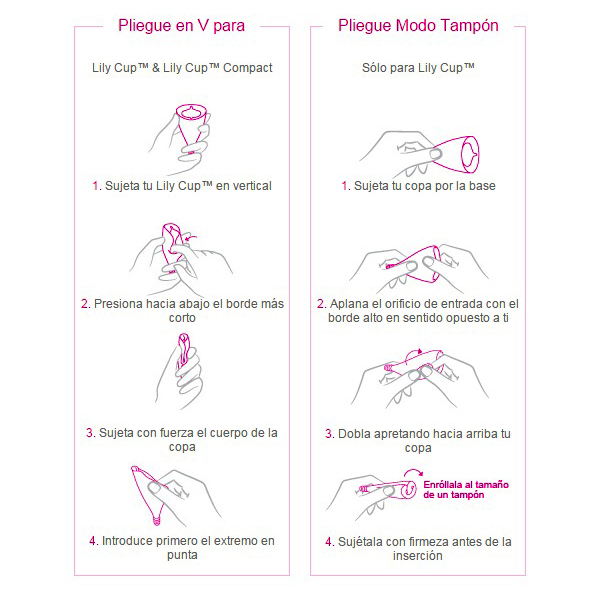 Pliegue en V para

Lily Cup™ & Lily Cup™ Compact

1. Sujeta tu Lily Cup™ en vertical

2. Presiona hacia abajo el borde más corto

3. Sujeta con fuerza el cuerpo de la copa

4. Introduce primero el extremo en punta

Pliegue Modo Tampón

Sólo para Lily Cup™

1. Sujeta tu copa por la base

2. Aplana el orificio de entrada con el borde alto en sentido opuesto a ti

3. Dobla apretando hacia arriba tu copa

Enróllala al tamaño de un tampón

4. Sujétala con firmeza antes de la inserción