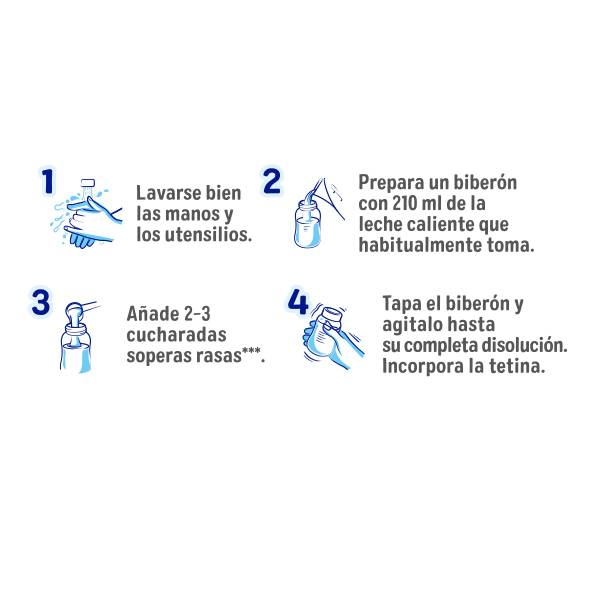 1

Lavarse bien las manos y los utensilios.

2

Prepara un biberón con 210 ml de la leche caliente que habitualmente toma.

3

Añade 2-3 cucharadas soperas rasas***.

4

Tapa el biberón y agitalo hasta su completa disolución. Incorpora la tetina.